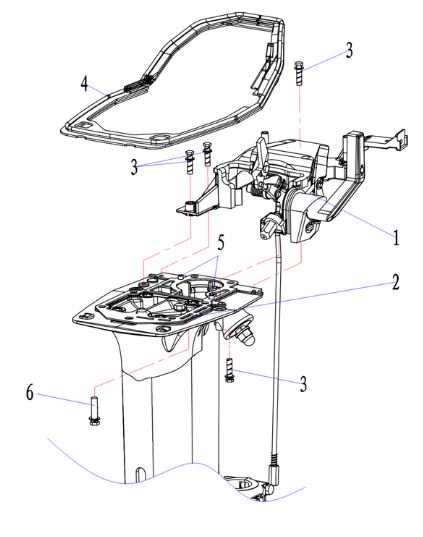 3
4
3
1
5
2
3
6